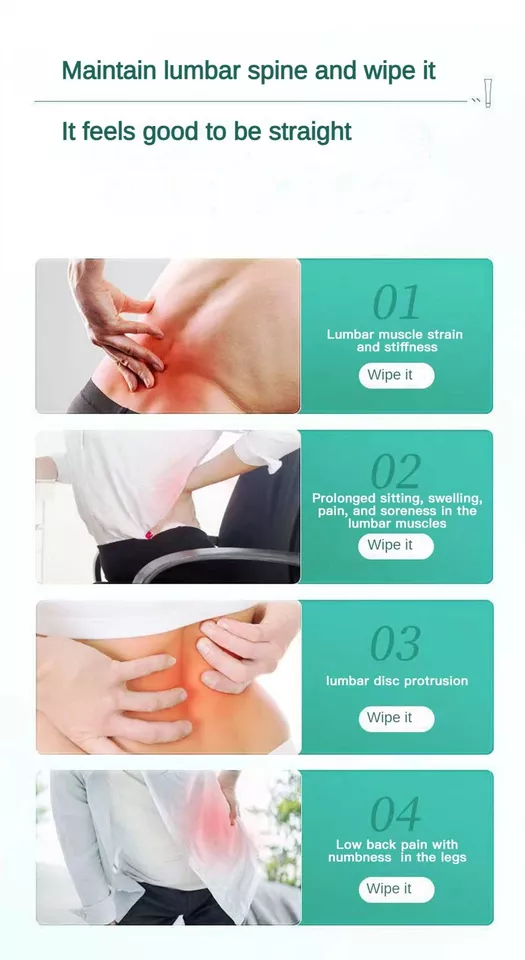 Maintain lumbar spine and wipe it

It feels good to be straight

01

Lumbar muscle strain and stiffness

Wipe it

02

Prolonged sitting, swelling, pain, and soreness in the lumbar muscles

Wipe it

03

lumbar disc protrusion

Wipe it

04

Low back pain with numbness in the legs

Wipe it